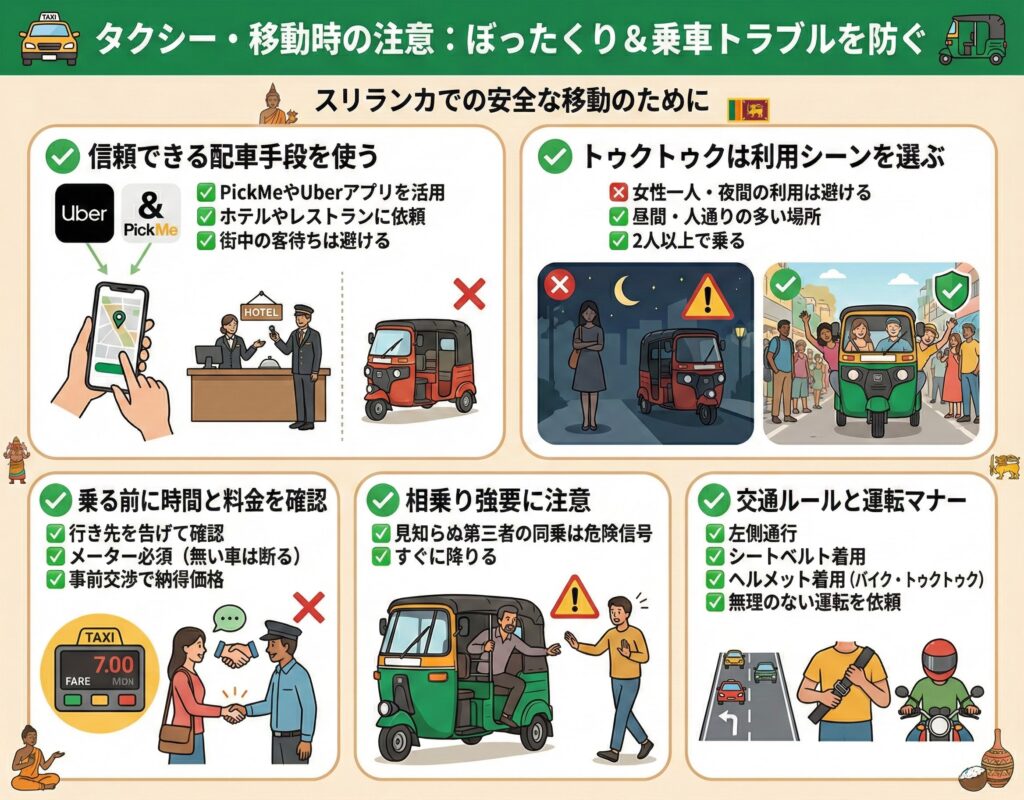 TAXI

タクシー・移動時の注意：ぼったくり＆乗車トラブルを防ぐ

スリランカでの安全な移動のために

信頼できる配車手段を使う

Uber

&
PickMe

PickMeやUberアプリを活用
ホテルやレストランに依頼
街中の客待ちは避ける

HOTEL

トゥクトゥクは利用シーンを選ぶ

女性一人・夜間の利用は避ける
昼間・人通りの多い場所
2人以上で乗る

乗る前に時間と料金を確認

行き先を告げて確認
メーター必須（無い車は断る）
事前交渉で納得価格

TAXI
7.00
FARE MON

相乗り強要に注意

見知らぬ第三者の同乗は危険信号
すぐに降りる

交通ルールと運転マナー

左側通行
シートベルト着用
ヘルメット着用（バイク・トゥクトゥク）
無理のない運転を依頼